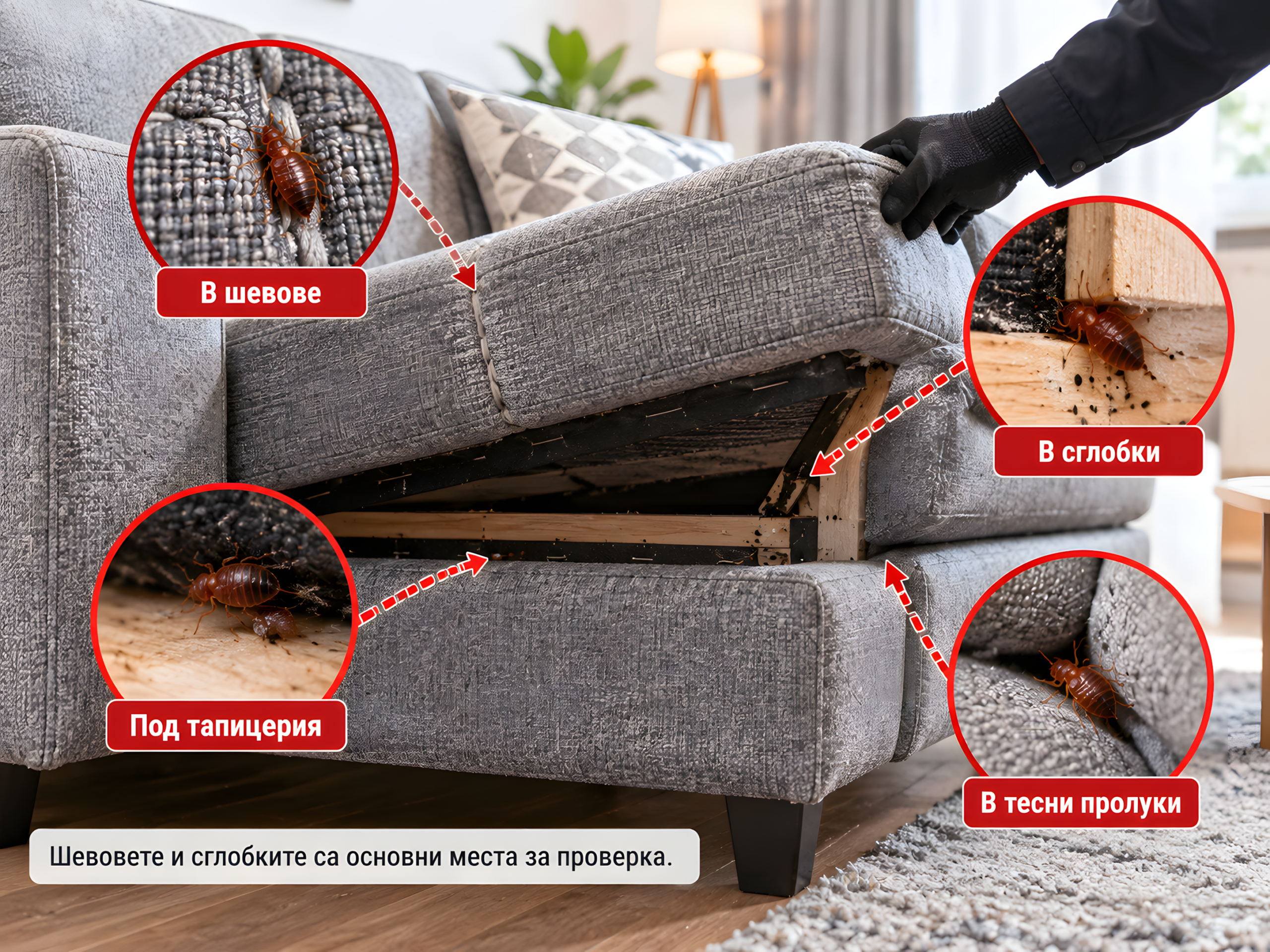 В шевове

В сглобки

Под тапицерия

В тесни пролуки

Шевовете и сглобките са основни места за проверка.